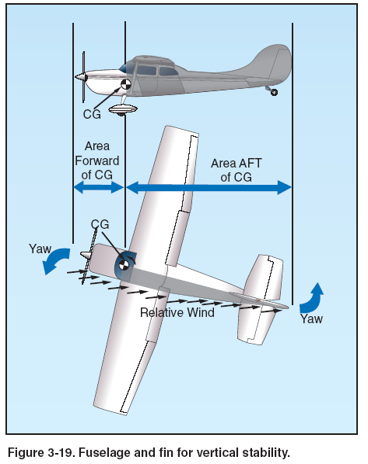 CG

Area Forward of CG

Area AFT of CG

CG

Yaw

Relative Wind

Yaw

Figure 3-19. Fuselage and fin for vertical stability.