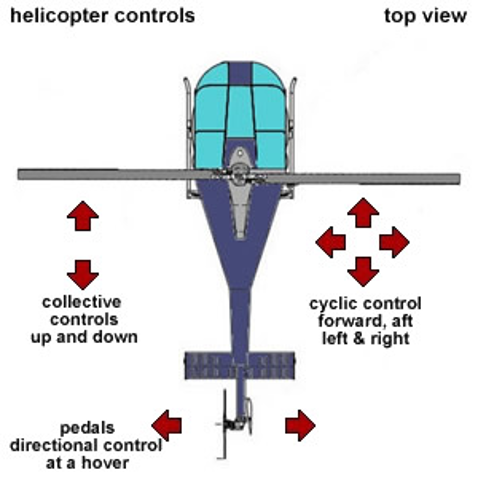 helicopter controls

top view

collective controls up and down

cyclic control forward, aft left & right

pedals directional control at a hover